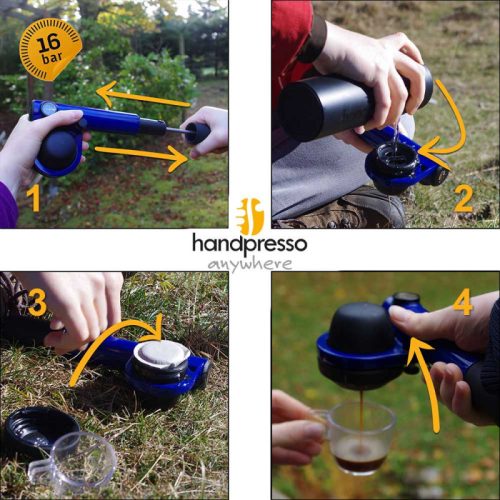 16 bar

1

2

handpresso
anywhere

3

4