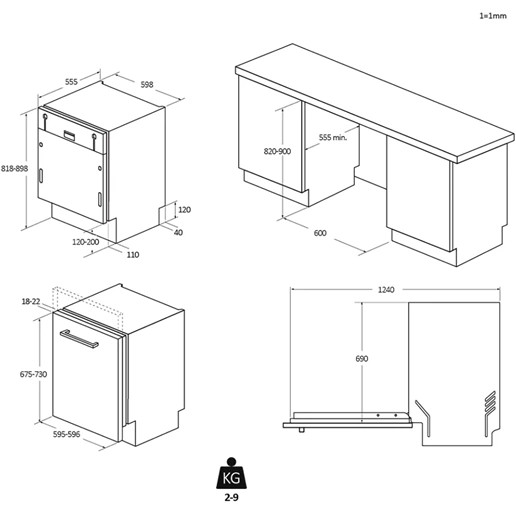 1=1mm

555
598
818-898
120
40
120-200
110

820-900
555 min.
600

18-22
675-730
595-596

1240
690

KG
2-9