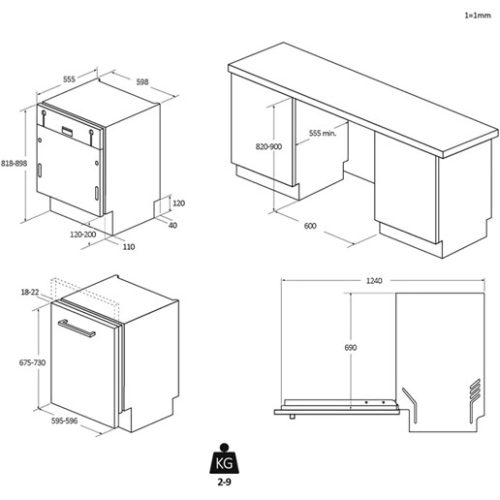 1=1mm

555
598
818-898
120
40
120-200
110

820-900
555 min.
600

18-22
675-730
595-596

1240
690

KG
2-9