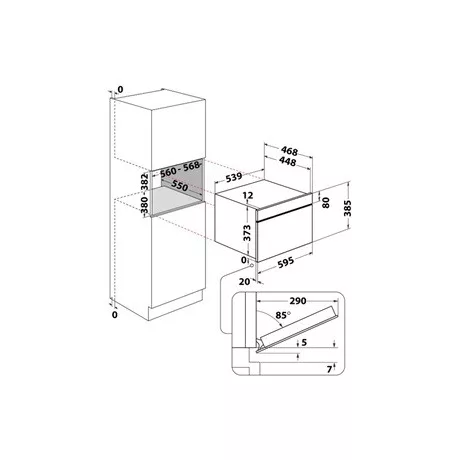 0
560 - 568
380 - 382
550
0
468
448
539
12
80
385
373
0
595
20
290
85°
5
7