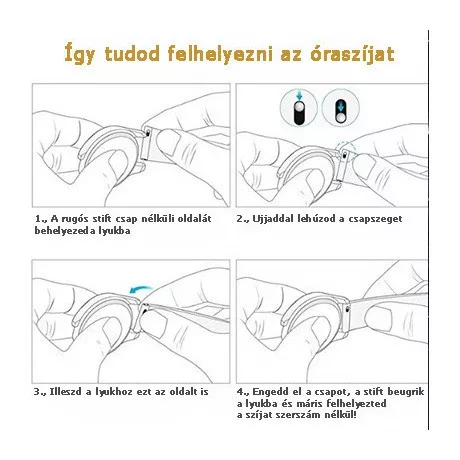 Így tudod felhelyezni az óraszíjat

1., A rugós stift csap nélküli oldalát behelyezed a lyukba

2., Ujjaddal lehúzod a csapszeget

3., Illeszd a lyukhoz ezt az oldalt is

4., Engedd el a csapot, a stift beugrik a lyukba és máris felhelyezted a szíjat szerszám nélkül!