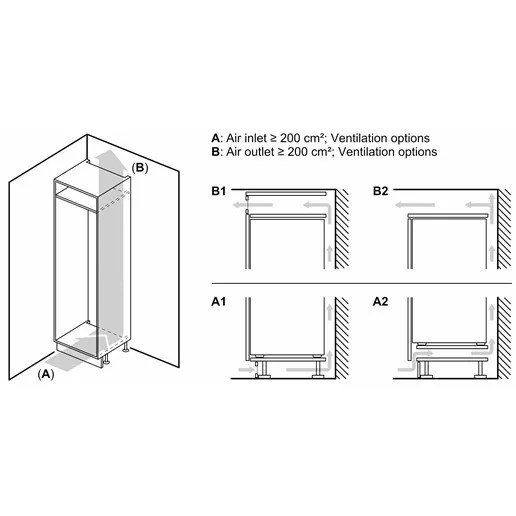 (B)

(A)

A: Air inlet ≥ 200 cm²; Ventilation options
B: Air outlet ≥ 200 cm²; Ventilation options

B1

B2

A1

A2