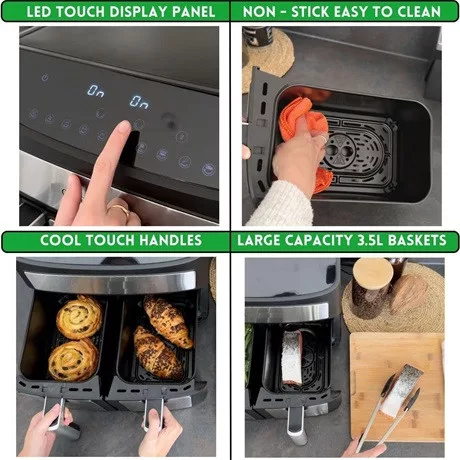 LED TOUCH DISPLAY PANEL

NON - STICK EASY TO CLEAN

On On

COOL TOUCH HANDLES

LARGE CAPACITY 3.5L BASKETS