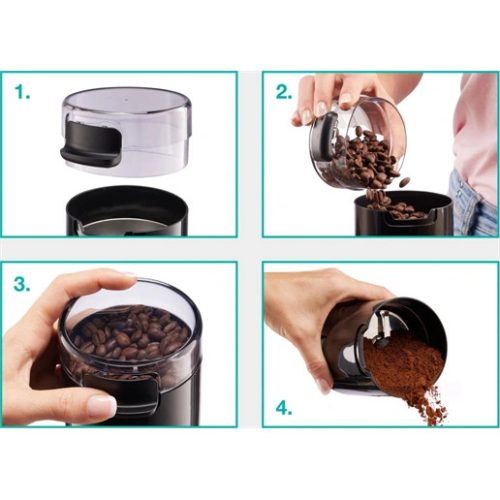 1.

2.

3.

4.