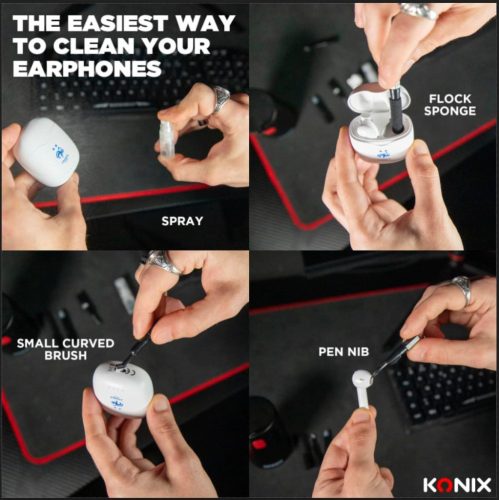 THE EASIEST WAY TO CLEAN YOUR EARPHONES

SPRAY

FLOCK SPONGE

SMALL CURVED BRUSH

PEN NIB

KONIX